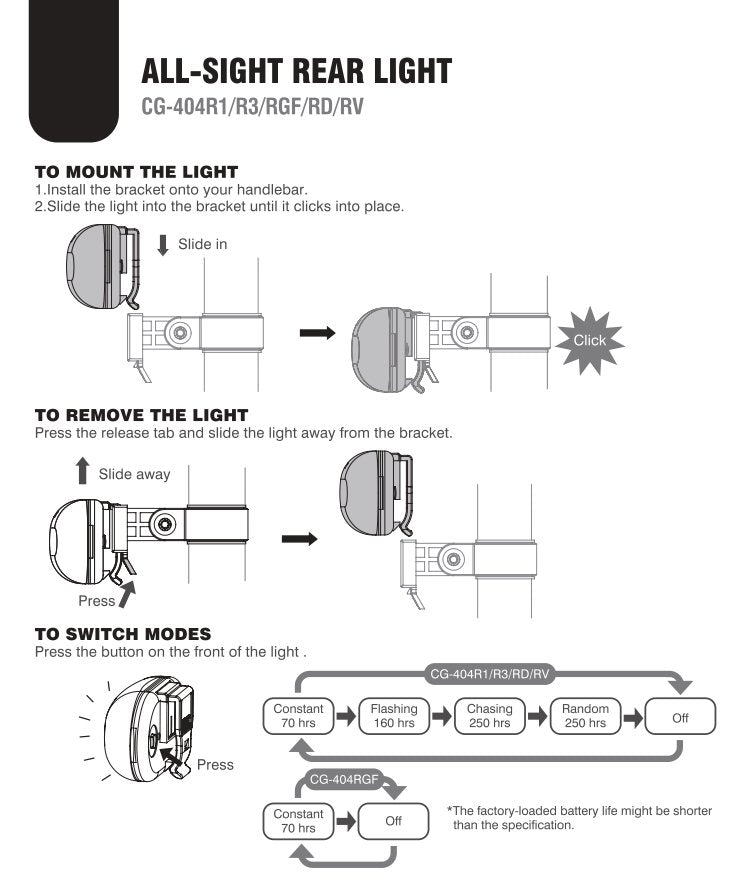 ALL-SIGHT REAR LIGHT
CG-404R1/R3/RGF/RD/RV

TO MOUNT THE LIGHT
1.Install the bracket onto your handlebar.
2.Slide the light into the bracket until it clicks into place.

Slide in

Click

TO REMOVE THE LIGHT
Press the release tab and slide the light away from the bracket.

Slide away

Press

TO SWITCH MODES
Press the button on the front of the light .

Press

CG-404R1/R3/RD/RV

Constant 70 hrs
Flashing 160 hrs
Chasing 250 hrs
Random 250 hrs
Off

CG-404RGF

Constant 70 hrs
Off

*The factory-loaded battery life might be shorter than the specification.