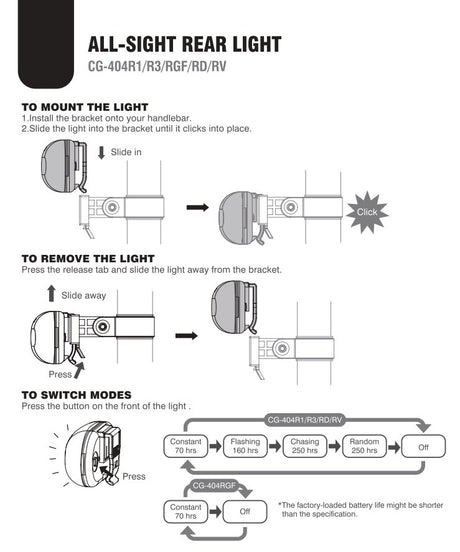 ALL-SIGHT REAR LIGHT
CG-404R1/R3/RGF/RD/RV

TO MOUNT THE LIGHT
1.Install the bracket onto your handlebar.
2.Slide the light into the bracket until it clicks into place.

Slide in

Click

TO REMOVE THE LIGHT
Press the release tab and slide the light away from the bracket.

Slide away

Press

TO SWITCH MODES
Press the button on the front of the light .

Press

CG-404R1/R3/RD/RV

Constant 70 hrs
Flashing 160 hrs
Chasing 250 hrs
Random 250 hrs
Off

CG-404RGF

Constant 70 hrs
Off

*The factory-loaded battery life might be shorter than the specification.