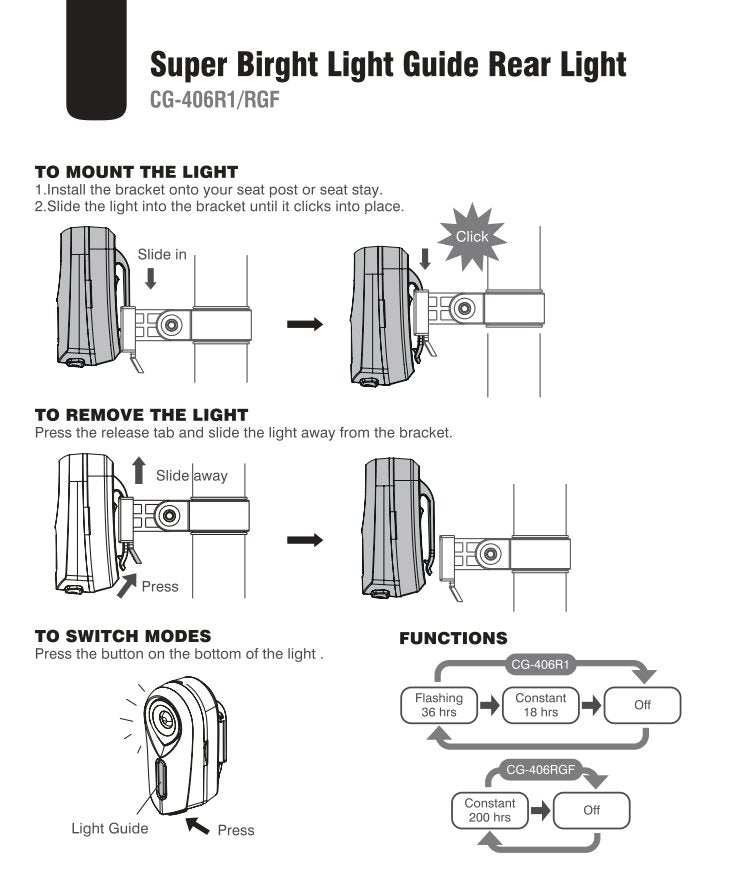 Super Birght Light Guide Rear Light
CG-406R1/RGF

TO MOUNT THE LIGHT
1.Install the bracket onto your seat post or seat stay.
2.Slide the light into the bracket until it clicks into place.

Slide in

Click

TO REMOVE THE LIGHT
Press the release tab and slide the light away from the bracket.

Slide away

Press

TO SWITCH MODES
Press the button on the bottom of the light .

Light Guide

Press

FUNCTIONS

CG-406R1

Flashing 36 hrs

Constant 18 hrs

Off

CG-406RGF

Constant 200 hrs

Off